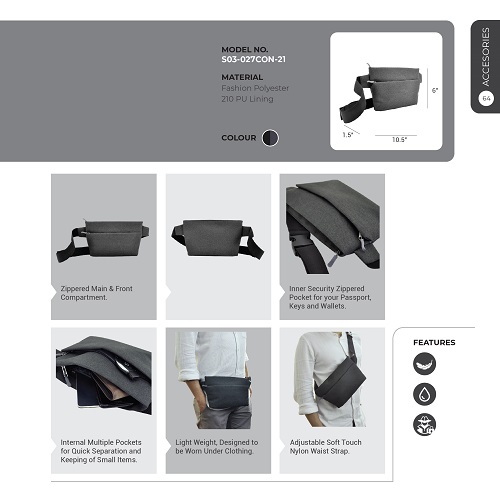 MODEL NO.
S03-027CON-21

MATERIAL
Fashion Polyester
210 PU Lining

COLOUR

6"
1.5"
10.5"

ACCESORIES
64

Zippered Main & Front Compartment.

Inner Security Zippered Pocket for your Passport, Keys and Wallets.

Internal Multiple Pockets for Quick Separation and Keeping of Small Items.

Light Weight, Designed to be Worn Under Clothing.

Adjustable Soft Touch Nylon Waist Strap.

FEATURES